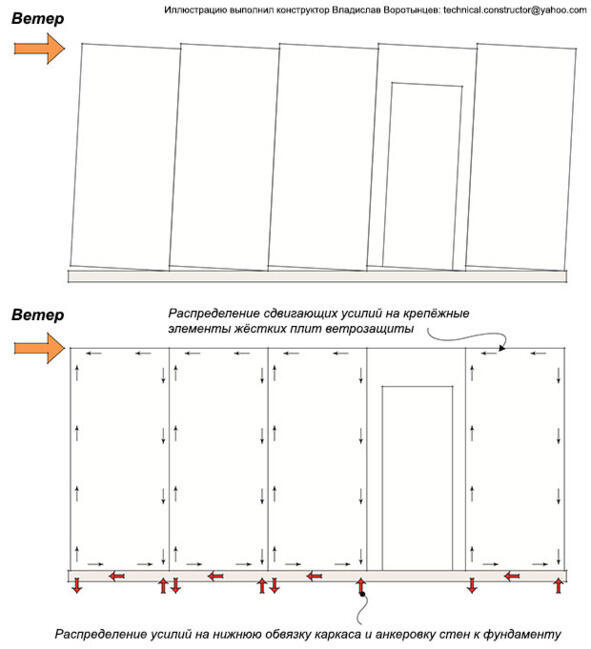 Иллюстрацию выполнил конструктор Владислав Воротынцев: technical.constructor@yahoo.com

Ветер

Ветер

Распределение сдвигающих усилий на крепёжные элементы жёстких плит ветрозащиты

Распределение усилий на нижнюю обвязку каркаса и анкеровку стен к фундаменту