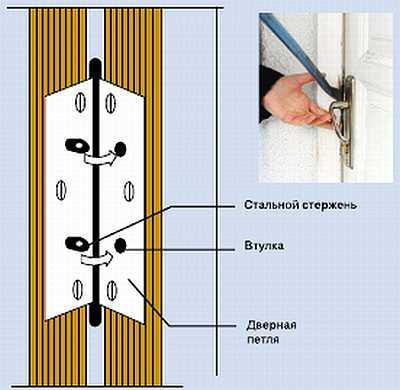 Стальной стержень

Втулка

Дверная петля