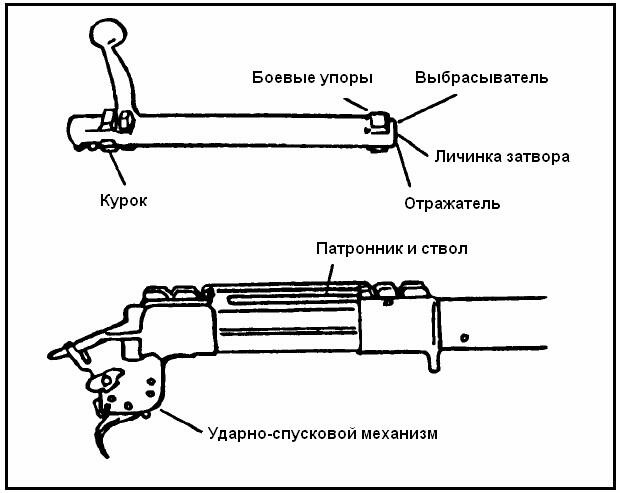 Боевые упоры
Выбрасыватель
Личинка затвора
Курок
Отражатель
Патронник и ствол
Ударно-спусковой механизм