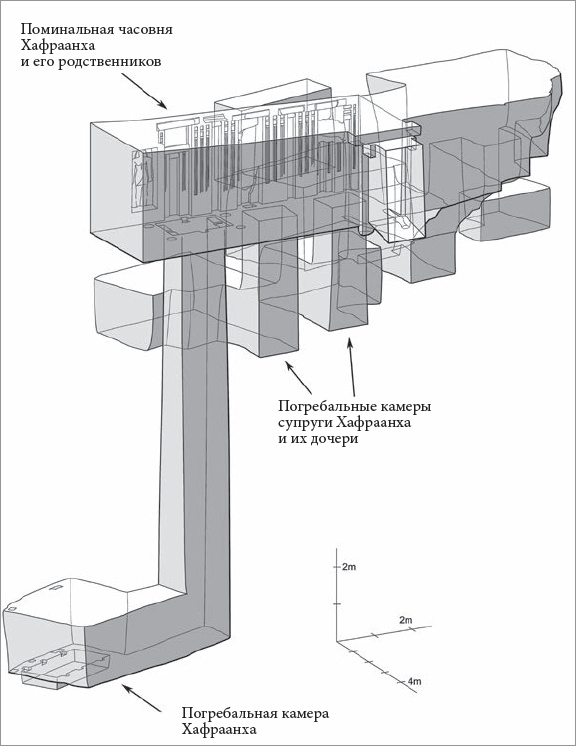 Поминальная часовня Хафраанха и его родственников

Погребальные камеры супруги Хафраанха и их дочери

2m

2m

4m

Погребальная камера Хафраанха