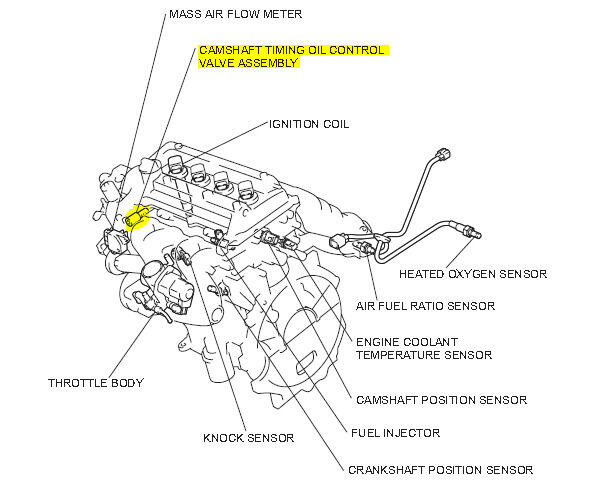 MASS AIR FLOW METER

CAMSHAFT TIMING OIL CONTROL VALVE ASSEMBLY

IGNITION COIL

HEATED OXYGEN SENSOR

AIR FUEL RATIO SENSOR

ENGINE COOLANT TEMPERATURE SENSOR

THROTTLE BODY

CAMSHAFT POSITION SENSOR

KNOCK SENSOR

FUEL INJECTOR

CRANKSHAFT POSITION SENSOR