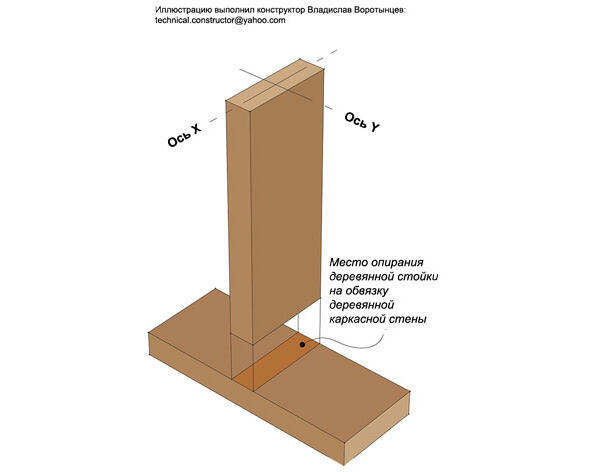 Иллюстрацию выполнил конструктор Владислав Воротынцев:
technical.constructor@yahoo.com

Ось X

Ось Y

Место опирания деревянной стойки на обвязку деревянной каркасной стены