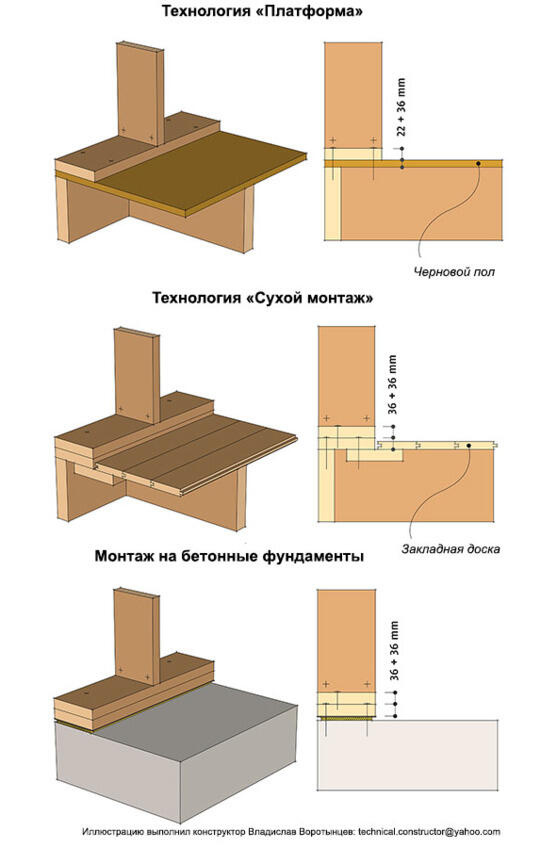 Технология «Платформа»

22 + 36 mm

Черновой пол

Технология «Сухой монтаж»

36 + 36 mm

Закладная доска

Монтаж на бетонные фундаменты

36 + 36 mm

Иллюстрацию выполнил конструктор Владислав Воротынцев: technical.constructor@yahoo.com