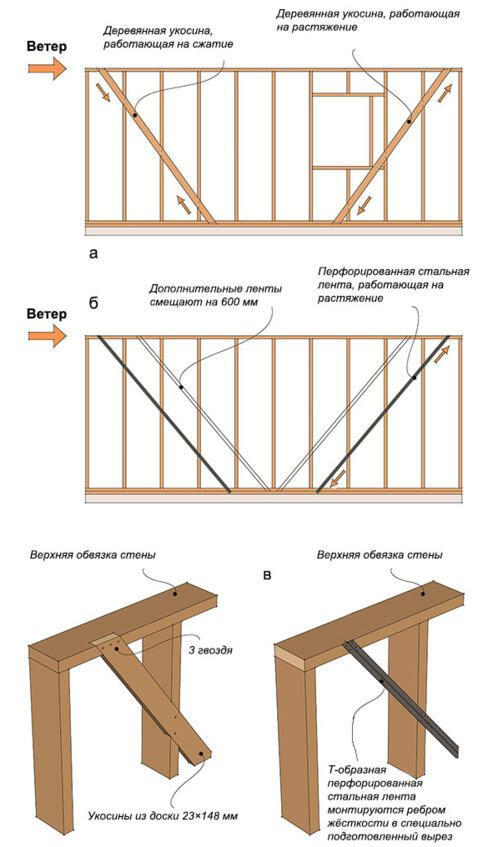 Ветер

Деревянная укосина, работающая на сжатие

Деревянная укосина, работающая на растяжение

а

б

Ветер

Дополнительные ленты смещают на 600 мм

Перфорированная стальная лента, работающая на растяжение

Верхняя обвязка стены

в

Верхняя обвязка стены

3 гвоздя

Укосины из доски 23×148 мм

Т-образная перфорированная стальная лента монтируются ребром жёсткости в специально подготовленный вырез