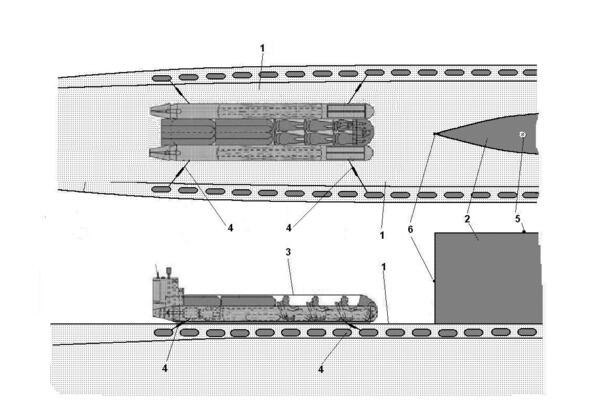 1
4
4
1
6
2
5
3
1
4
4