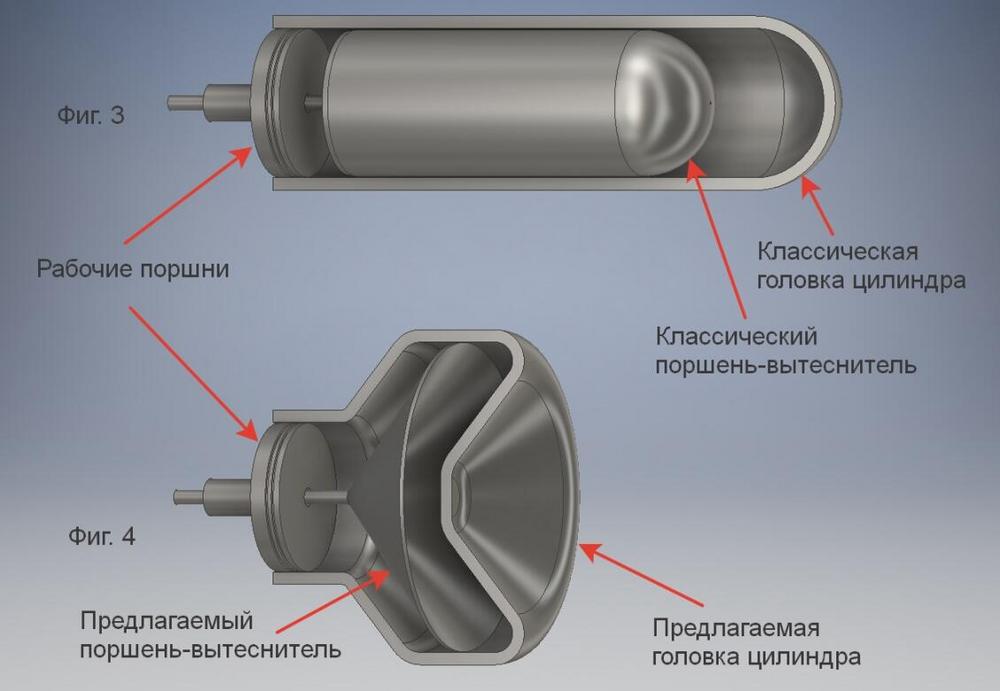 Фиг. 3

Рабочие поршни

Классическая головка цилиндра

Классический поршень-вытеснитель

Фиг. 4

Предлагаемый поршень-вытеснитель

Предлагаемая головка цилиндра