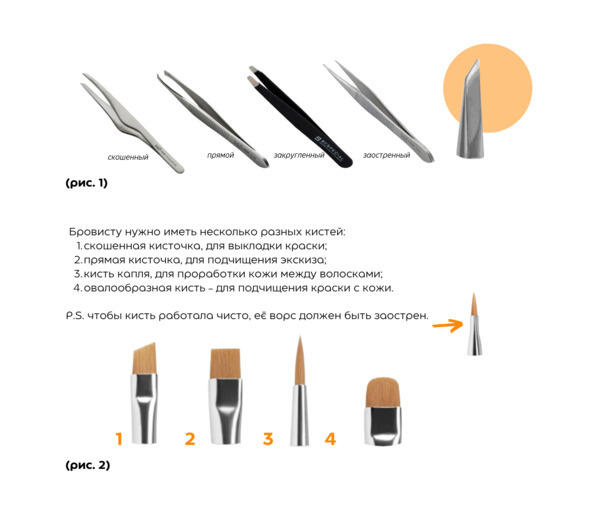 скошенный
прямой
закругленный
заостренный

(рис. 1)

Бровисту нужно иметь несколько разных кистей:
1. скошенная кисточка, для выкладки краски;
2. прямая кисточка, для подчищения эскиза;
3. кисть капля, для проработки кожи между волосками;
4. овалообразная кисть - для подчищения краски с кожи.

P.S. чтобы кисть работала чисто, её ворс должен быть заострен.

1
2
3
4

(рис. 2)