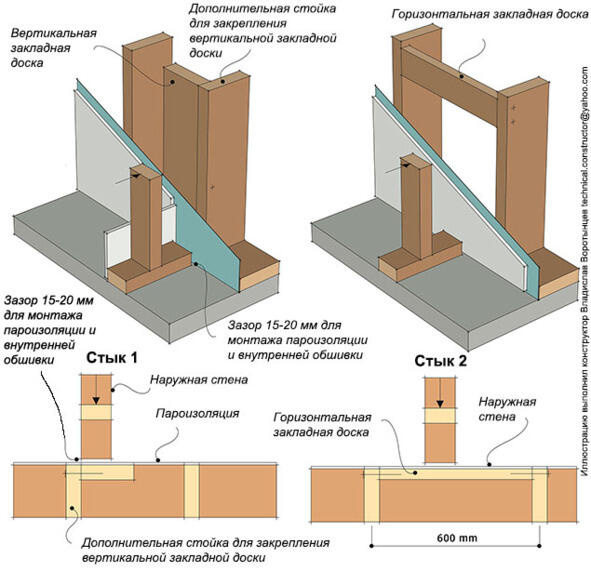 Вертикальная закладная доска

Дополнительная стойка для закрепления вертикальной закладной доски

Горизонтальная закладная доска

Зазор 15-20 мм для монтажа пароизоляции и внутренней обшивки

Зазор 15-20 мм для монтажа пароизоляции и внутренней обшивки

Стык 1

Наружная стена

Пароизоляция

Дополнительная стойка для закрепления вертикальной закладной доски

Стык 2

Горизонтальная закладная доска

Наружная стена

600 mm

Иллюстрацию выполнил конструктор Владислав Воротынцев technical.constructor@yahoo.com