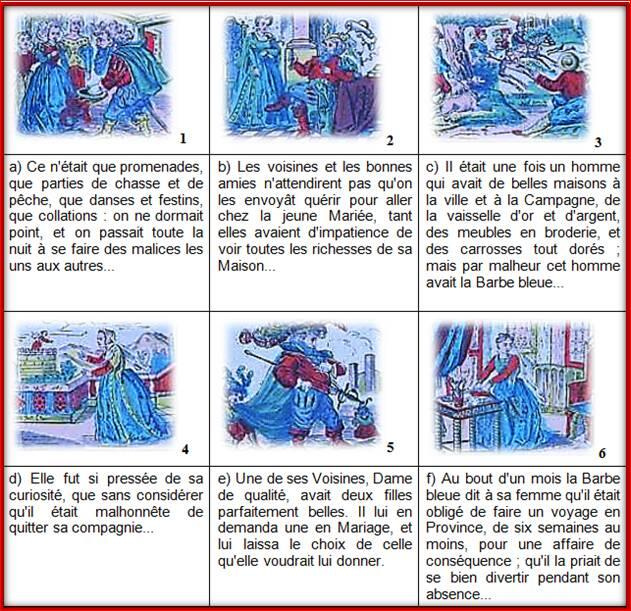 | 1 | 2 | 3 |
|---|---|---|
| a) Ce n'était que promenades, que parties de chasse et de pêche, que danses et festins, que collations : on ne dormait point, et on passait toute la nuit à se faire des malices les uns aux autres... | b) Les voisines et les bonnes amies n'attendirent pas qu'on les envoyât quérir pour aller chez la jeune Mariée, tant elles avaient d'impatience de voir toutes les richesses de sa Maison... | c) Il était une fois un homme qui avait de belles maisons à la ville et à la Campagne, de la vaisselle d'or et d'argent, des meubles en broderie, et des carrosses tout dorés ; mais par malheur cet homme avait la Barbe bleue... |
| 4 | 5 | 6 |
| d) Elle fut si pressée de sa curiosité, que sans considérer qu'il était malhonnête de quitter sa compagnie... | e) Une de ses Voisines, Dame de qualité, avait deux filles parfaitement belles. Il lui en demanda une en Mariage, et lui laissa le choix de celle qu'elle voudrait lui donner. | f) Au bout d'un mois la Barbe bleue dit à sa femme qu'il était obligé de faire un voyage en Province, de six semaines au moins, pour une affaire de conséquence ; qu'il la priait de se bien divertir pendant son absence... |