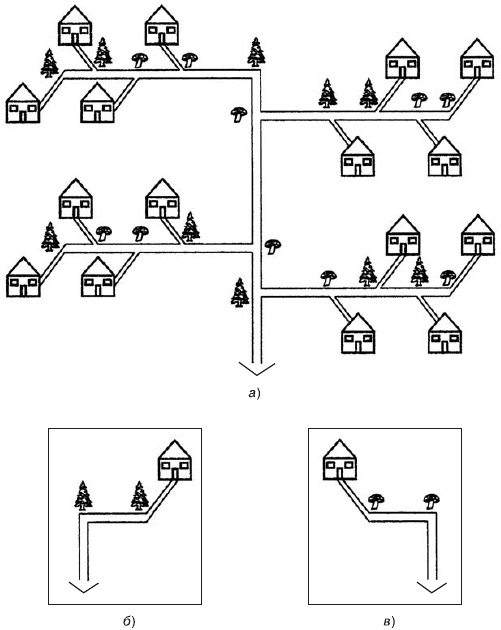 а)

б)

в)