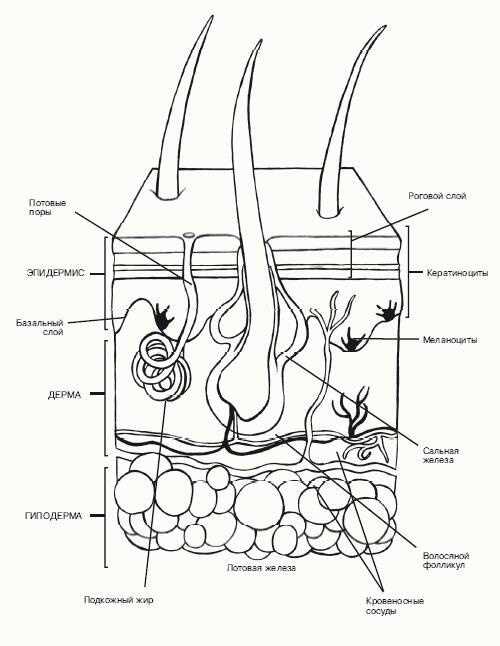 Потовые поры

Роговой слой

ЭПИДЕРМИС

Кератиноциты

Базальный слой

Меланоциты

ДЕРМА

Сальная железа

ГИПОДЕРМА

Волосяной фолликул

Потовая железа

Подкожный жир

Кровеносные сосуды