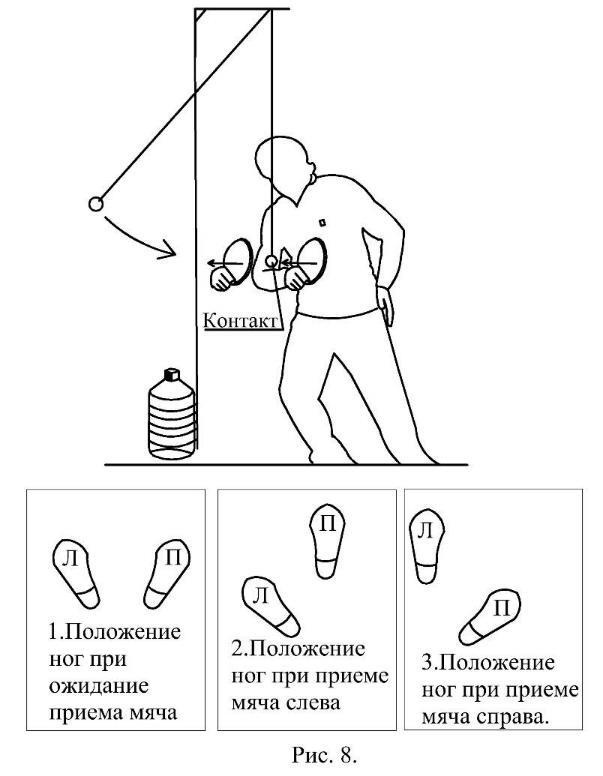 Контакт

Л П

1.Положение ног при ожидание приема мяча

П Л

2.Положение ног при приеме мяча слева

Л П

3.Положение ног при приеме мяча справа.

Рис. 8.