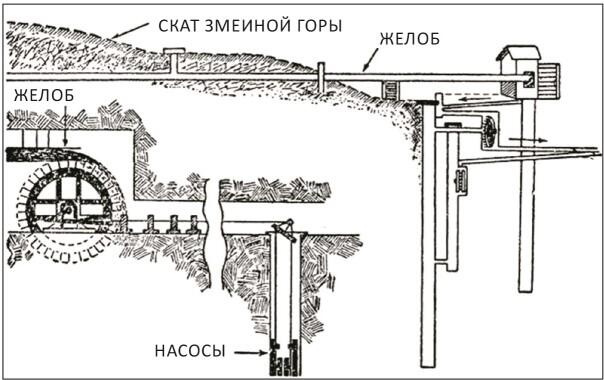 СКАТ ЗМЕИНОЙ ГОРЫ
ЖЕЛОБ
ЖЕЛОБ
НАСОСЫ