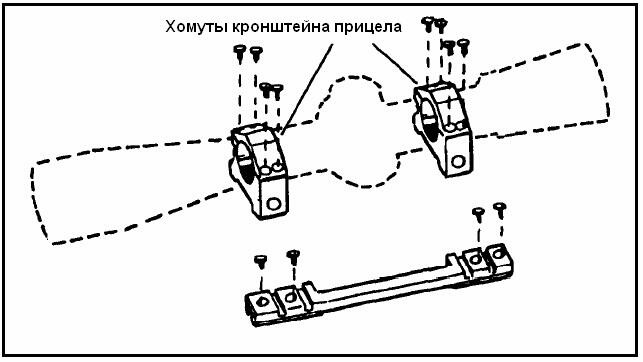 Хомуты кронштейна прицела