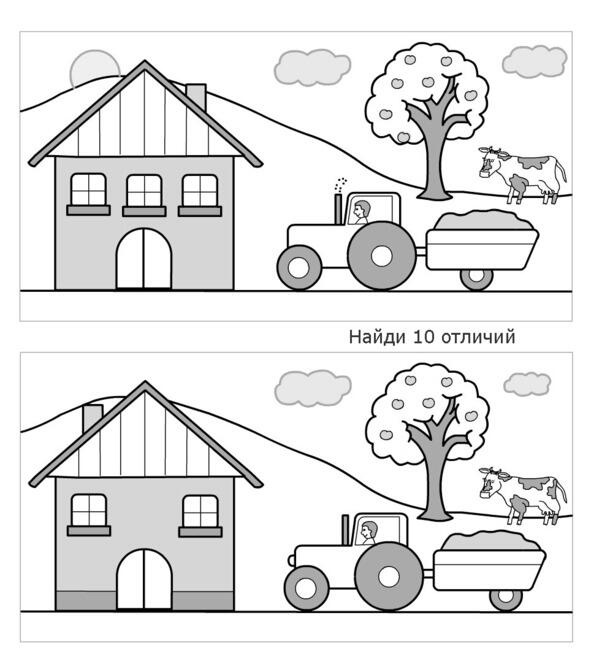 Найди 10 отличий