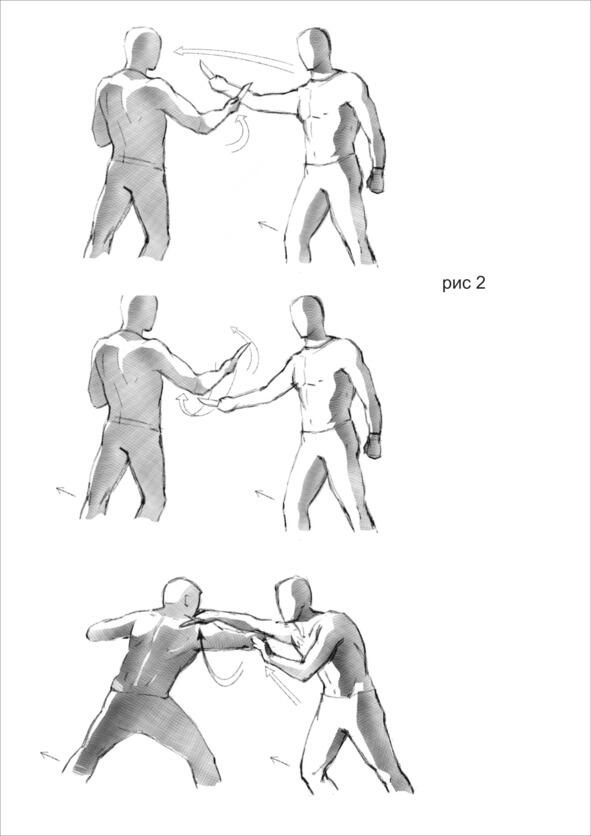 рис 2