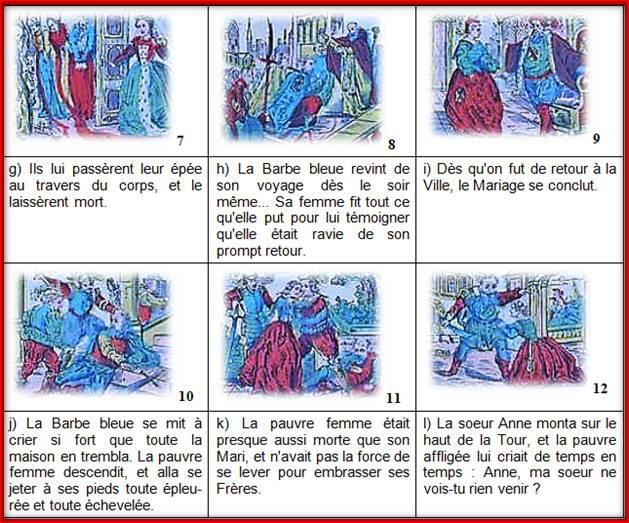 | 7 | 8 | 9 |
|---|---|---|
| g) Ils lui passèrent leur épée au travers du corps, et le laissèrent mort. | h) La Barbe bleue revint de son voyage dès le soir même... Sa femme fit tout ce qu'elle put pour lui témoigner qu'elle était ravie de son prompt retour. | i) Dès qu'on fut de retour à la Ville, le Mariage se conclut. |
| 10 | 11 | 12 |
| j) La Barbe bleue se mit à crier si fort que toute la maison en trembla. La pauvre femme descendit, et alla se jeter à ses pieds toute épleurée et toute échevelée. | k) La pauvre femme était presque aussi morte que son Mari, et n'avait pas la force de se lever pour embrasser ses Frères. | l) La soeur Anne monta sur le haut de la Tour, et la pauvre affligée lui criait de temps en temps : Anne, ma soeur ne vois-tu rien venir ? |