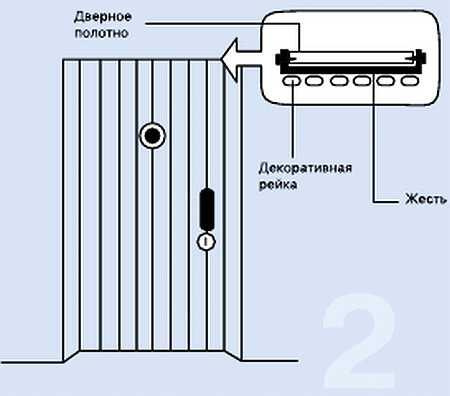 Дверное полотно

Декоративная рейка

Жесть

2