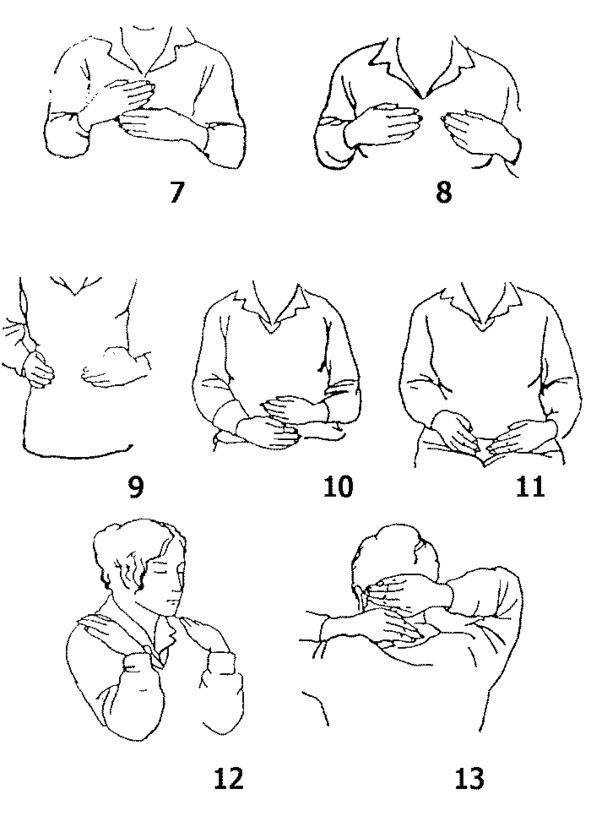 7

8

9

10

11

12

13