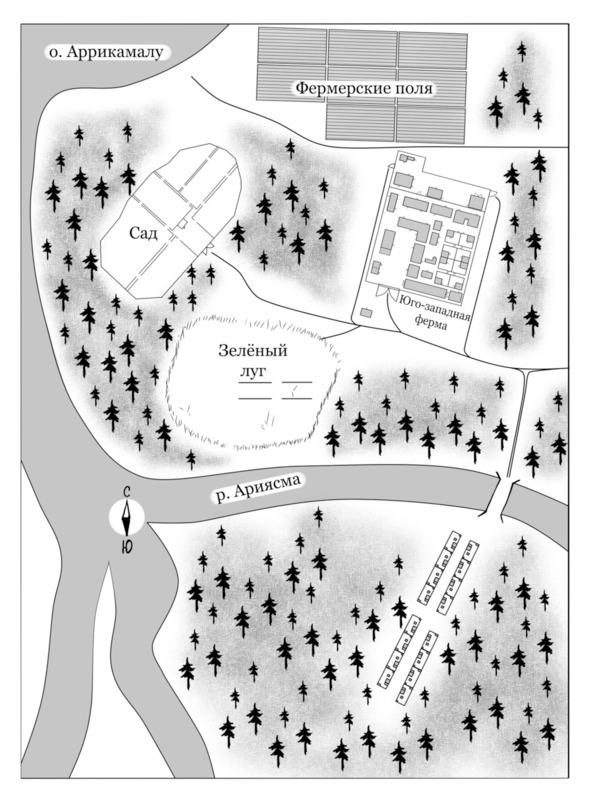 о. Аррикамалу

Фермерские поля

Сад

Юго-западная ферма

Зелёный луг

р. Ариясма

С

Ю