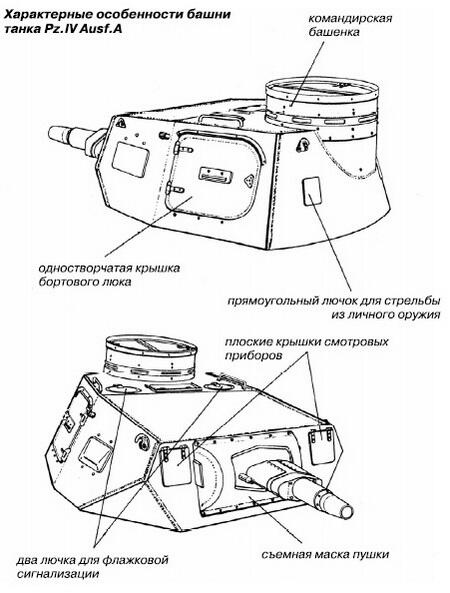 Характерные особенности башни танка Pz.IV Ausf.A

командирская башенка

одностворчатая крышка бортового люка

прямоугольный лючок для стрельбы из личного оружия

плоские крышки смотровых приборов

два лючка для флажковой сигнализации

съемная маска пушки