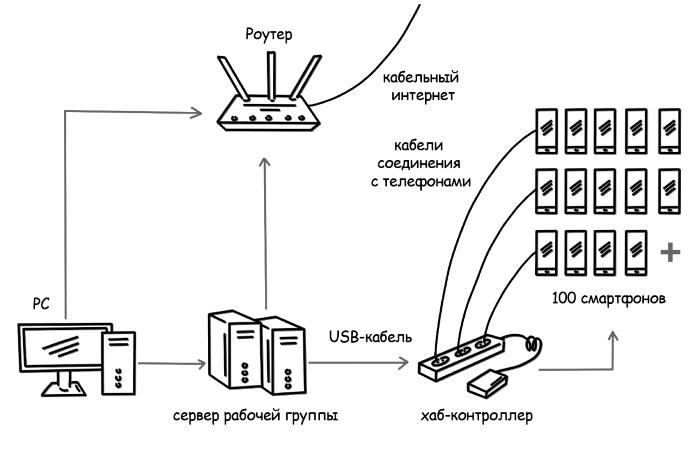 Роутер

кабельный интернет

кабели соединения с телефонами

+

100 смартфонов

PC

USB-кабель

сервер рабочей группы

хаб-контроллер