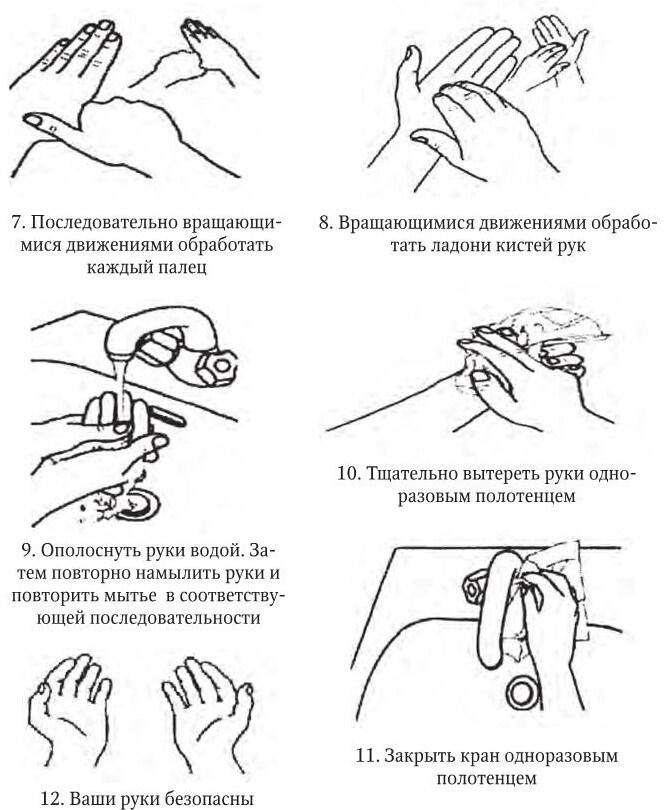 7. Последовательно вращающимися движениями обработать каждый палец

8. Вращающимися движениями обработать ладони кистей рук

9. Ополоснуть руки водой. Затем повторно намылить руки и повторить мытье в соответствующей последовательности

10. Тщательно вытереть руки одноразовым полотенцем

11. Закрыть кран одноразовым полотенцем

12. Ваши руки безопасны