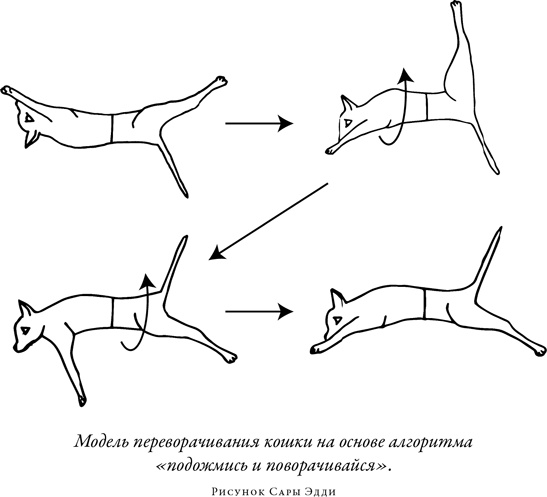 Модель переворачивания кошки на основе алгоритма «подожмись и поворачивайся».

Рисунок Сары Эдди