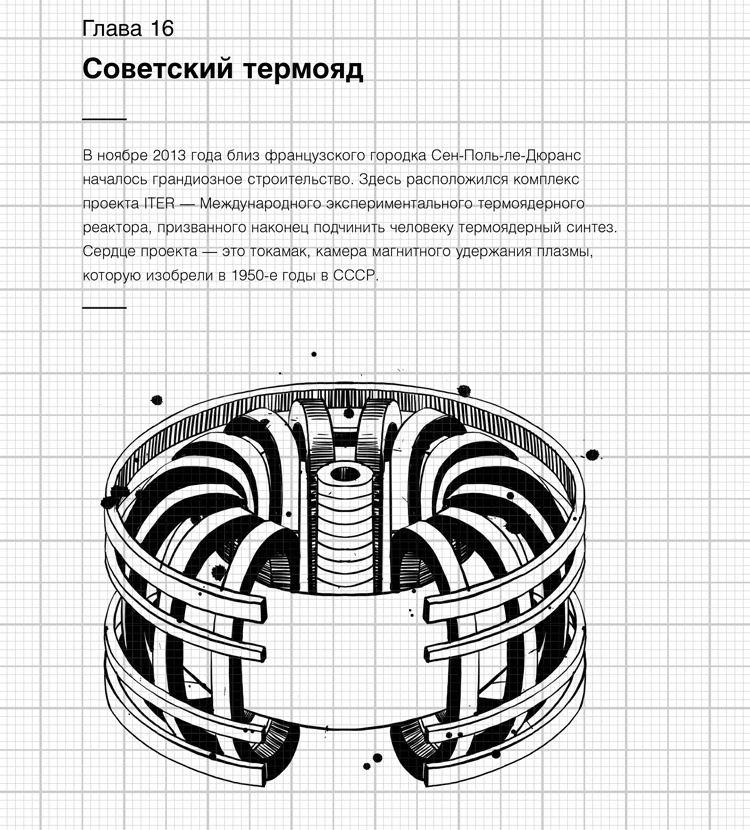 Глава 16

Советский термояд

В ноябре 2013 года близ французского городка Сен-Поль-ле-Дюранс началось грандиозное строительство. Здесь расположился комплекс проекта ITER — Международного экспериментального термоядерного реактора, призванного наконец подчинить человеку термоядерный синтез. Сердце проекта — это токамак, камера магнитного удержания плазмы, которую изобрели в 1950-е годы в СССР.