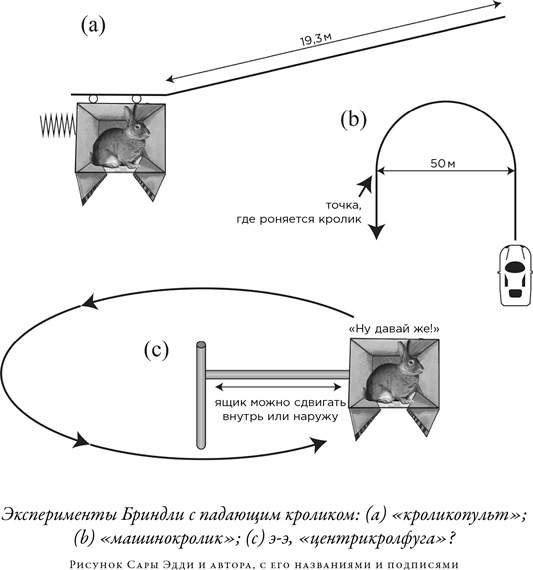 (a)

19,3 м

(b)

50 м

точка, где роняется кролик

«Ну давай же!»

(c)

ящик можно сдвигать внутрь или наружу

Эксперименты Бриндли с падающим кроликом: (a) «кроликопульт»; (b) «машинокролик»; (c) э-э, «центрикролфуга»?

Рисунок Сары Эдди и автора, с его названиями и подписями