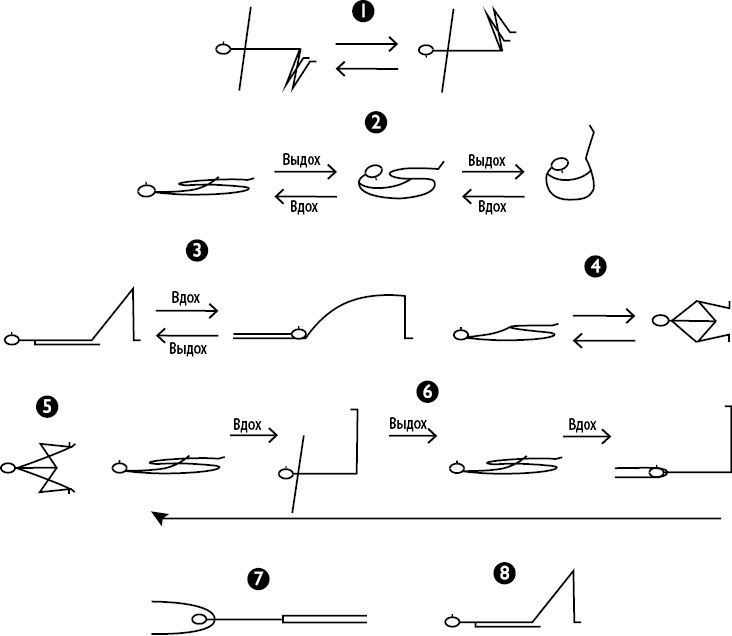 1

2
Выдох
Вдох
Выдох
Вдох

3
Вдох
Выдох

4

5

6
Вдох
Выдох
Вдох

7

8