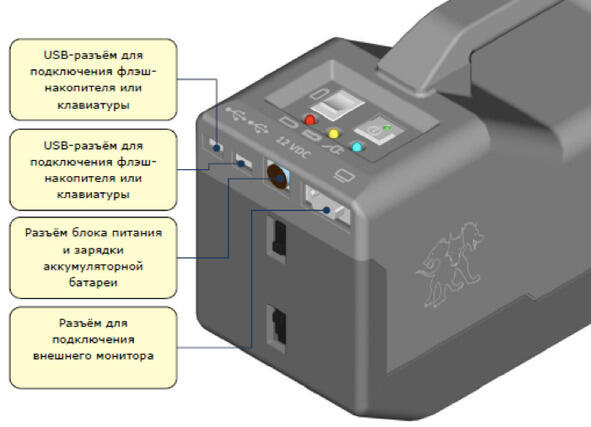 USB-разъём для подключения флэш-накопителя или клавиатуры

USB-разъём для подключения флэш-накопителя или клавиатуры

Разъём блока питания и зарядки аккумуляторной батареи

Разъём для подключения внешнего монитора

12 VDC