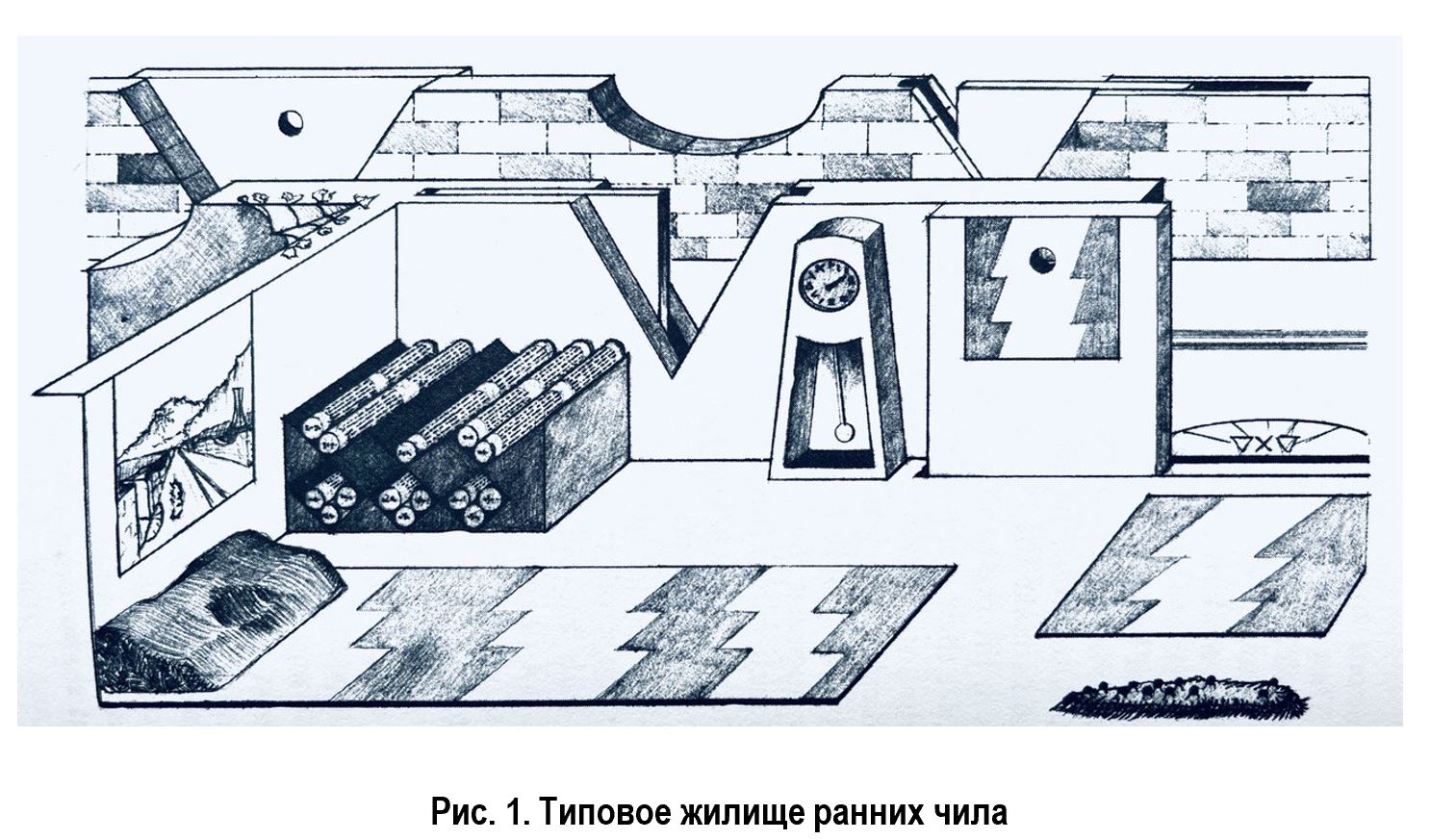 Рис. 1. Типовое жилище ранних чила