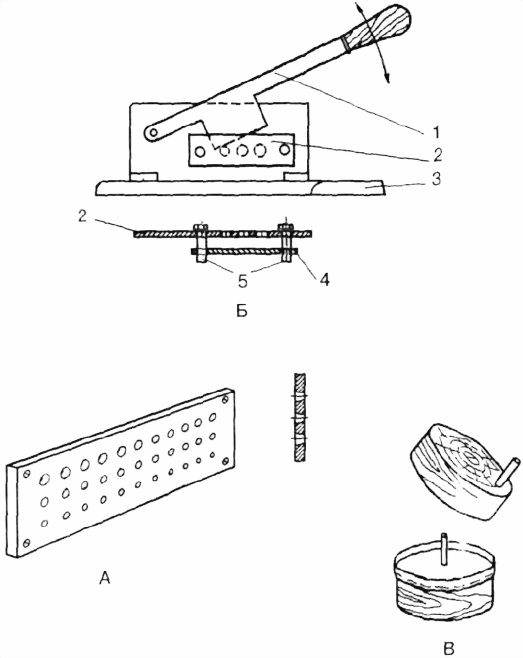 1
2
3
2
5
4
Б
А
В