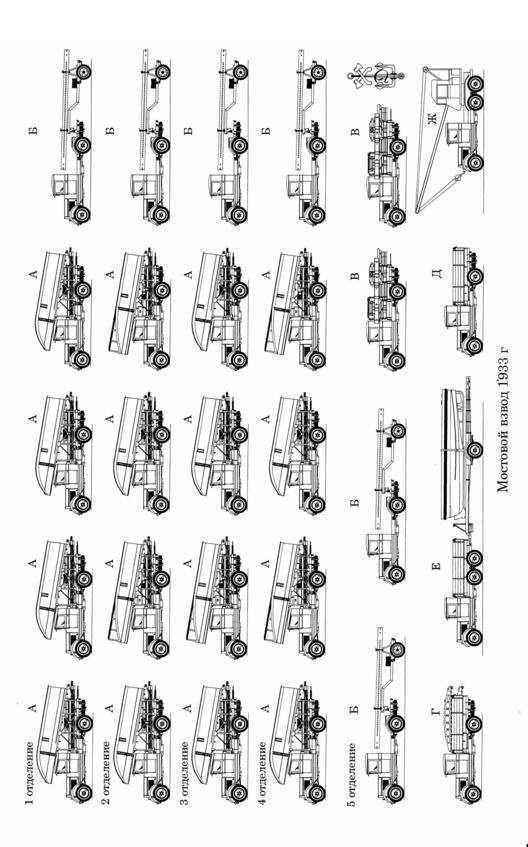 1 отделение А А А А Б
2 отделение А А А А Б
3 отделение А А А А Б
4 отделение А А А А Б
5 отделение Б Б В В
Г Е Д Ж

Мостовой взвод 1933 г