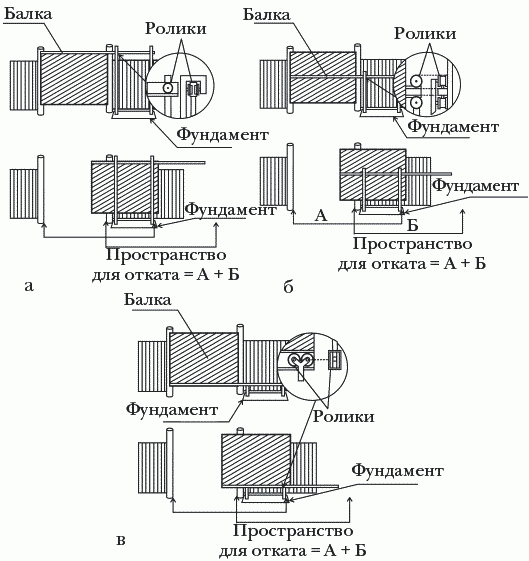 Балка

Ролики

Фундамент

Фундамент

Пространство для отката = А + Б

а

Балка

Ролики

Фундамент

Фундамент

А

Б

Пространство для отката = А + Б

б

Балка

Фундамент

Ролики

Фундамент

Пространство для отката = А + Б

в