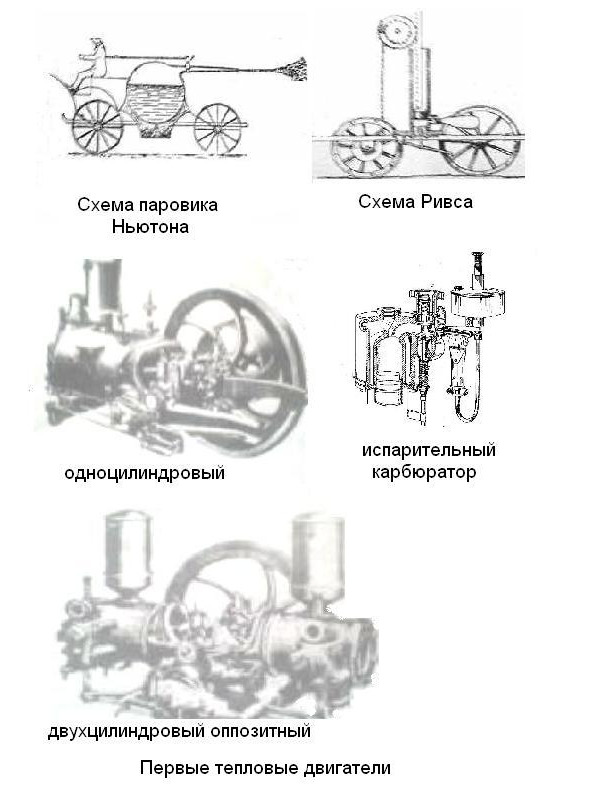 Схема паровика Ньютона

Схема Ривса

одноцилиндровый

испарительный карбюратор

двухцилиндровый оппозитный

Первые тепловые двигатели