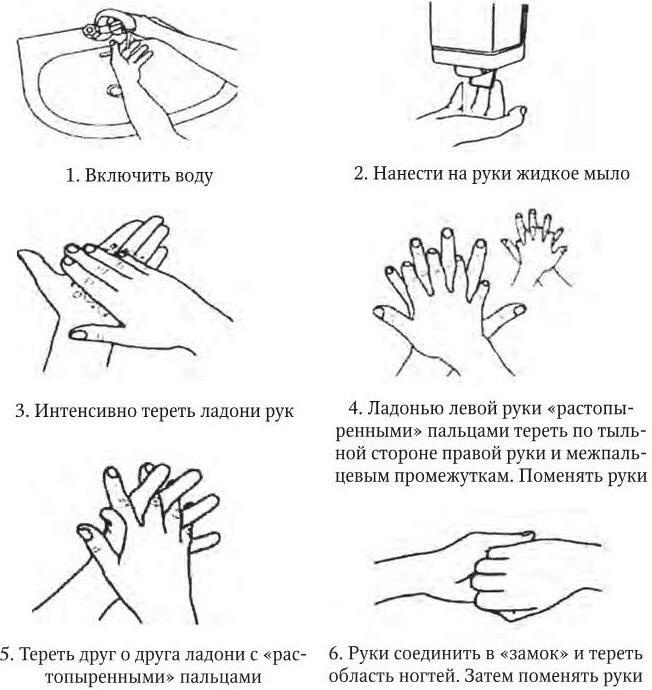 1. Включить воду

2. Нанести на руки жидкое мыло

3. Интенсивно тереть ладони рук

4. Ладонью левой руки «растопыренными» пальцами тереть по тыльной стороне правой руки и межпальцевым промежуткам. Поменять руки

5. Тереть друг о друга ладони с «растопыренными» пальцами

6. Руки соединить в «замок» и тереть область ногтей. Затем поменять руки