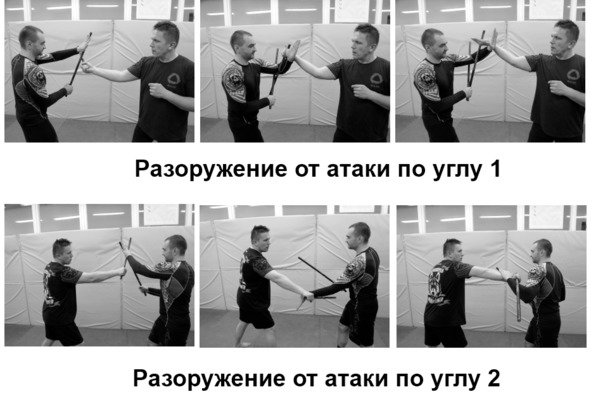 Разоружение от атаки по углу 1

Разоружение от атаки по углу 2