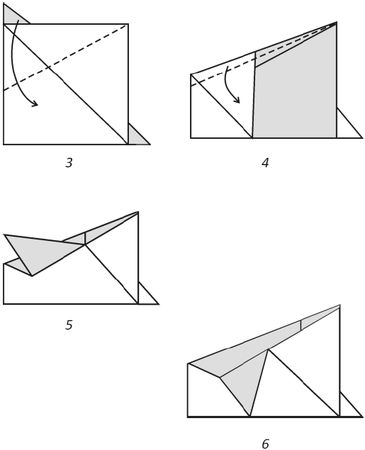 3

4

5

6