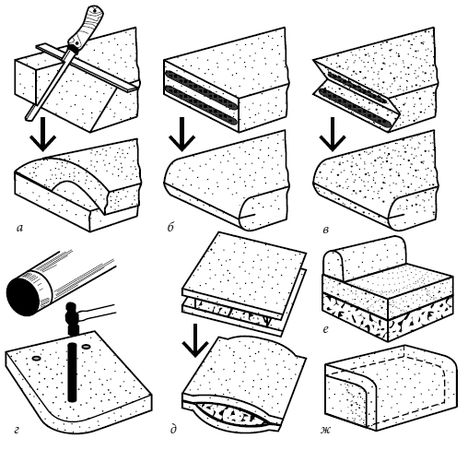 а

б

в

г

д

е

ж