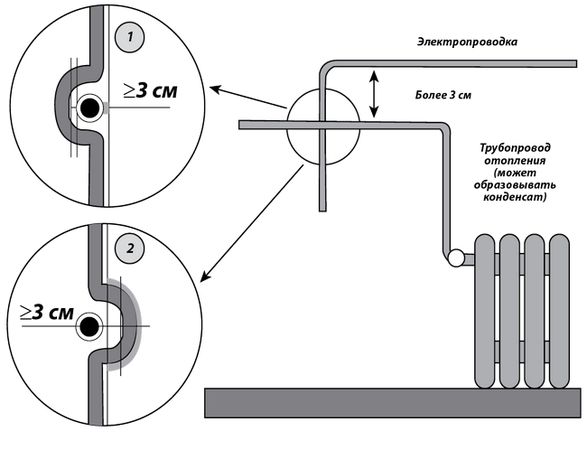 1

$\geq$3 см

Электропроводка

Более 3 см

Трубопровод отопления (может образовывать конденсат)

2

$\geq$3 см