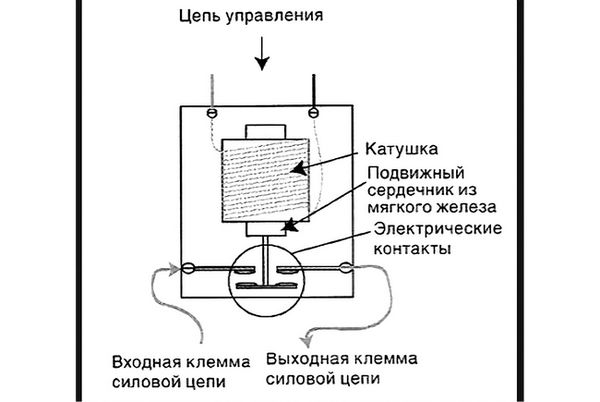 Цепь управления

Катушка

Подвижный сердечник из мягкого железа

Электрические контакты

Входная клемма силовой цепи

Выходная клемма силовой цепи