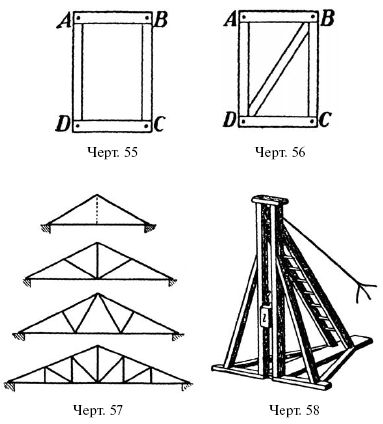 A B
D C
Черт. 55

A B
D C
Черт. 56

Черт. 57

Z
Черт. 58