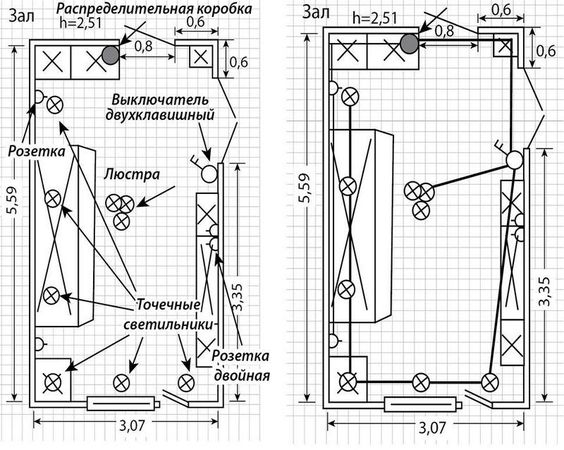 Зал
Распределительная коробка
h=2,51
0,6
0,8
0,6
Выключатель двухклавишный
Розетка
Люстра
5,59
3,35
Точечные светильники
Розетка двойная
3,07

Зал
h=2,51
0,6
0,8
0,6
5,59
3,35
3,07