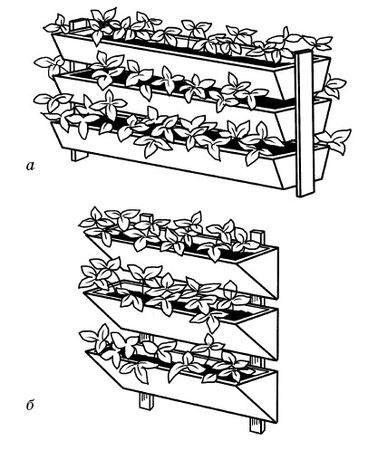 а

б