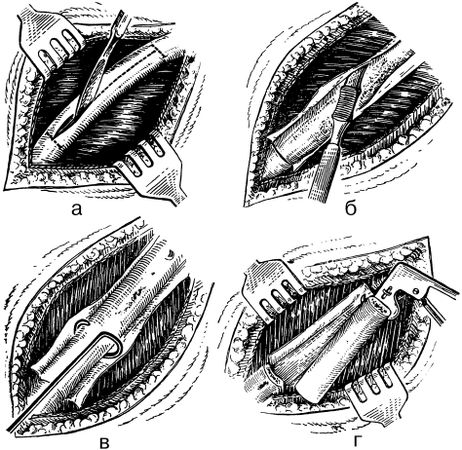 а

б

в

г