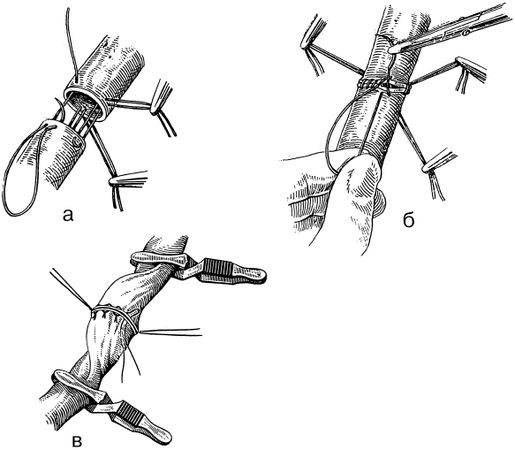 а

б

в