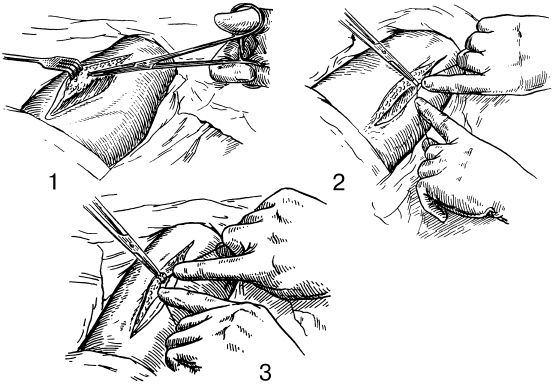 1

2

3