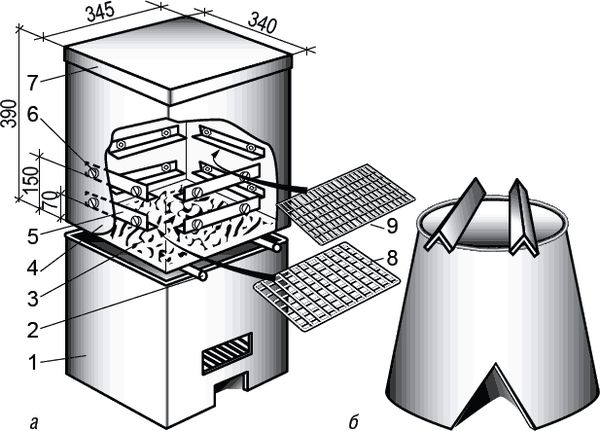 345
340
390
150
70
7
6
5
4
3
2
1
9
8
а
б